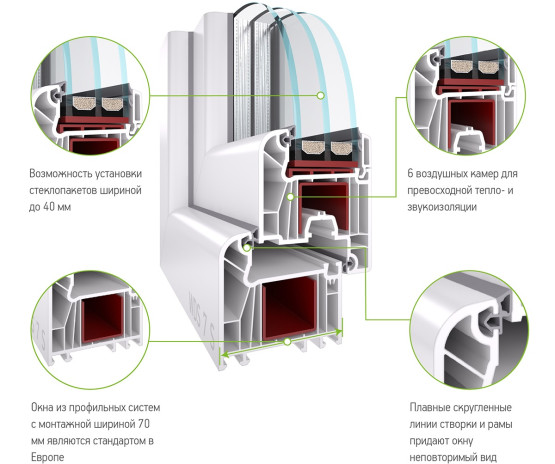 Возможность установки стеклопакетов шириной до 40 мм

6 воздушных камер для превосходной тепло- и звукоизоляции

WDS 7 S

Окна из профильных систем с монтажной шириной 70 мм являются стандартом в Европе

Плавные скругленные линии створки и рамы придают окну неповторимый вид